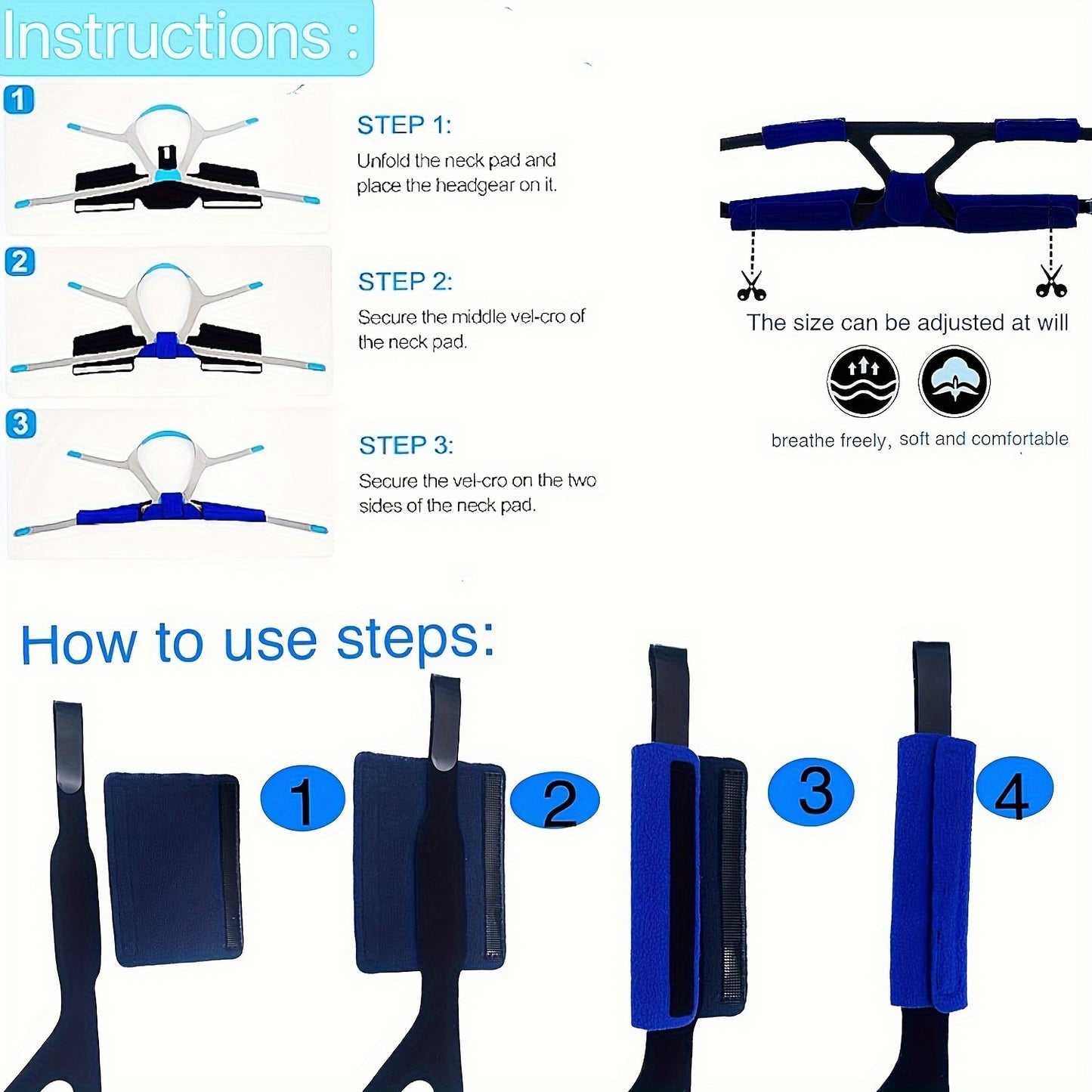 Instructions :

1

STEP 1:
Unfold the neck pad and place the headgear on it.

2

STEP 2:
Secure the middle vel-cro of the neck pad.

3

STEP 3:
Secure the vel-cro on the two sides of the neck pad.

The size can be adjusted at will

breathe freely, soft and comfortable

How to use steps:

1

2

3

4