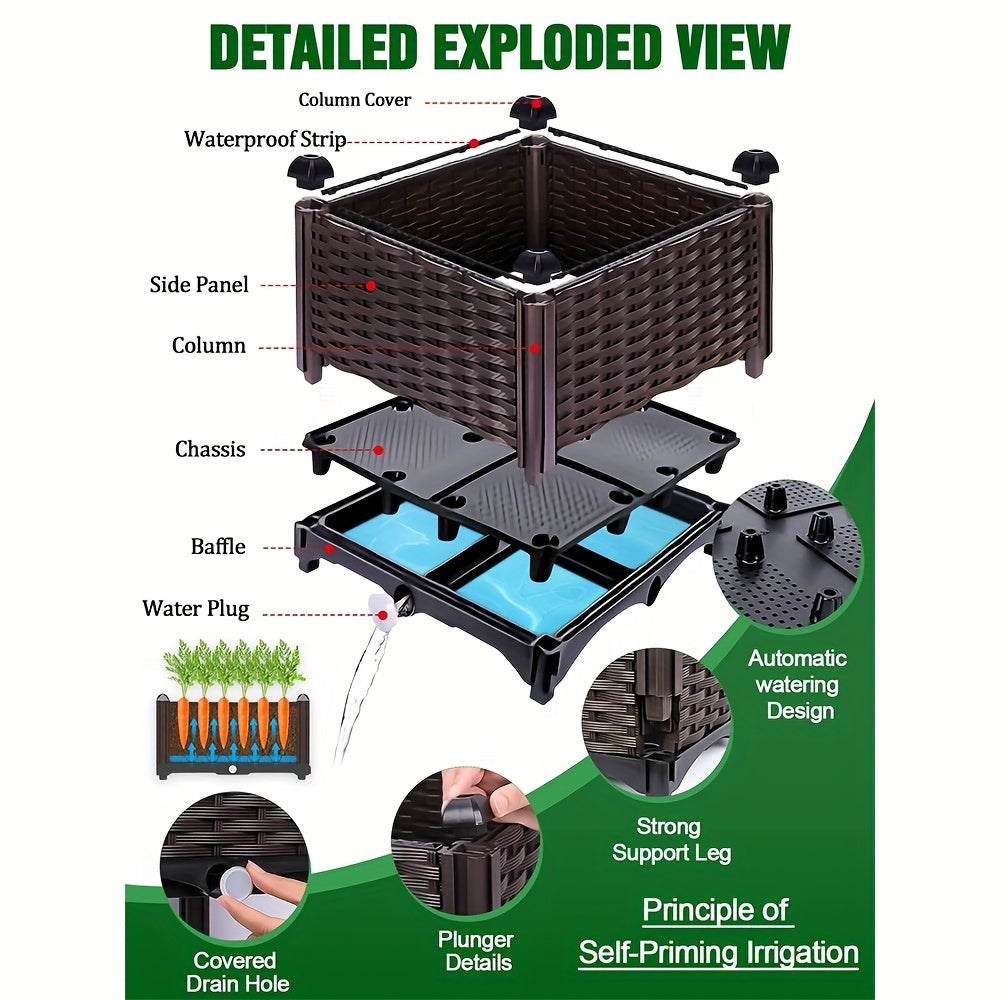 DETAILED EXPLODED VIEW

Column Cover

Waterproof Strip

Side Panel

Column

Chassis

Baffle

Water Plug

Automatic watering Design

Strong Support Leg

Covered Drain Hole

Plunger Details

Principle of Self-Priming Irrigation