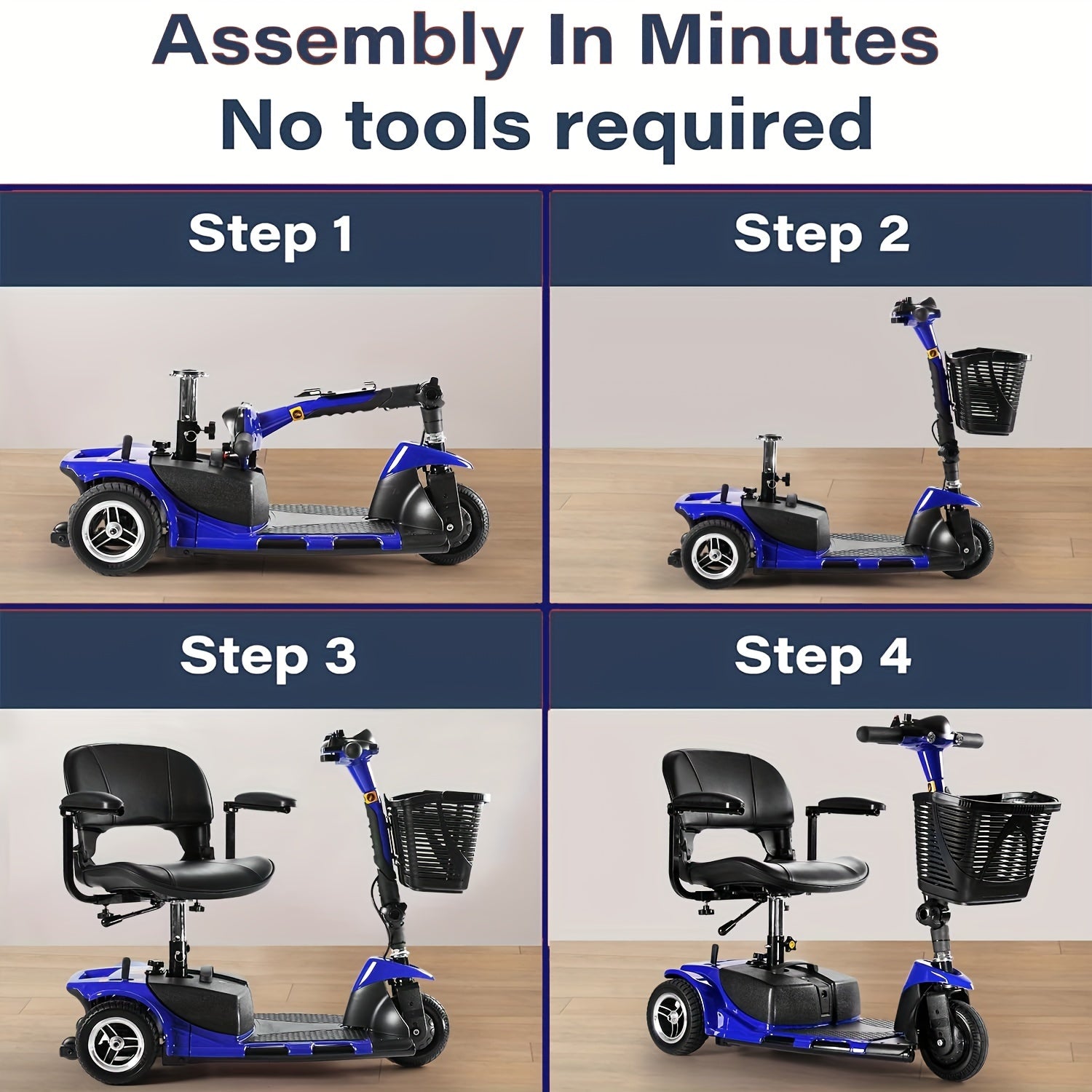 Assembly In Minutes
No tools required

Step 1

Step 2

Step 3

Step 4