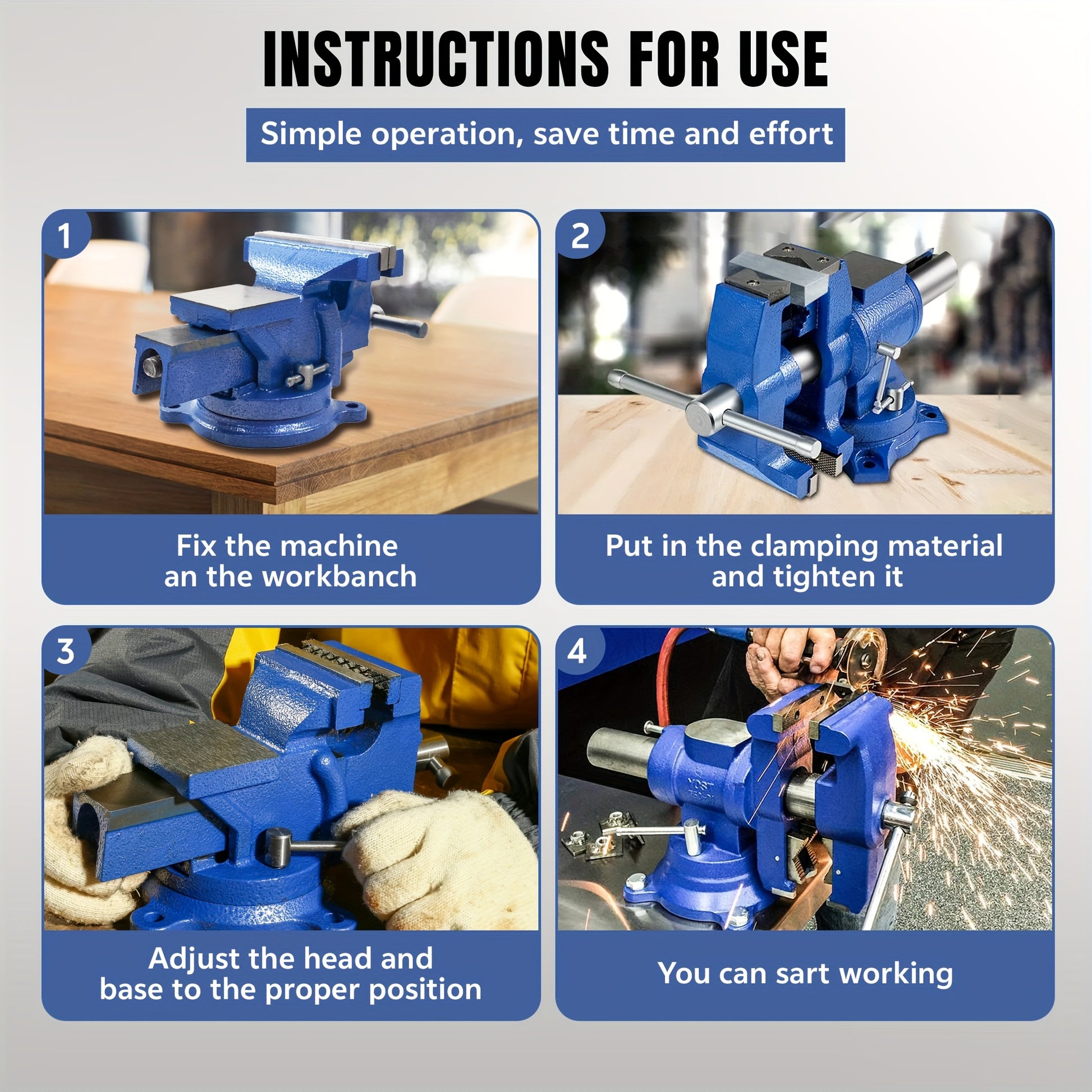 INSTRUCTIONS FOR USE

Simple operation, save time and effort

1

Fix the machine an the workbanch

2

Put in the clamping material and tighten it

3

Adjust the head and base to the proper position

4

YOST

You can sart working