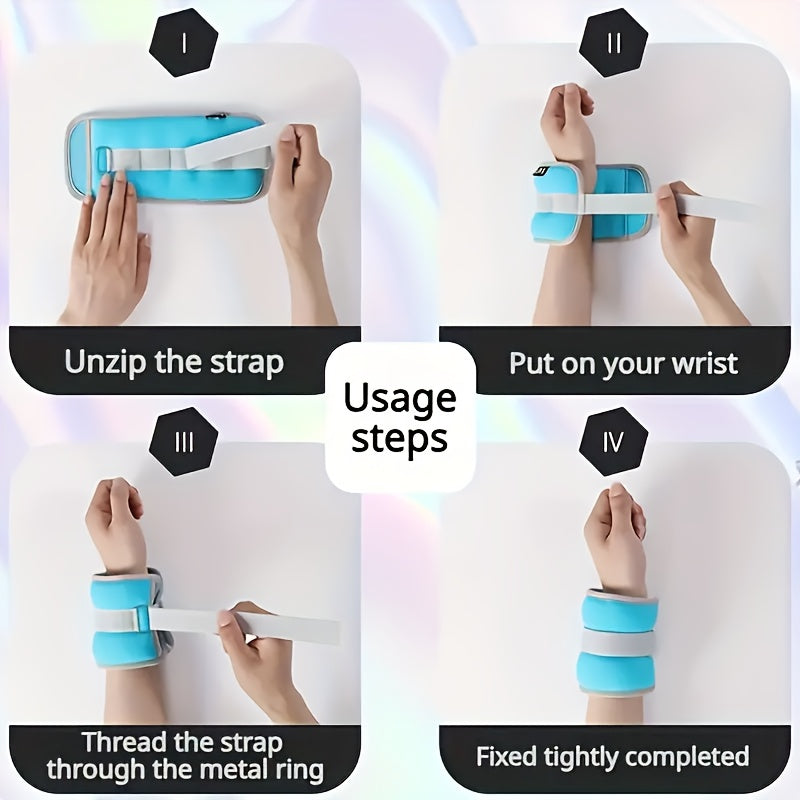 I

Unzip the strap

II

Put on your wrist

Usage steps

III

Thread the strap through the metal ring

IV

Fixed tightly completed